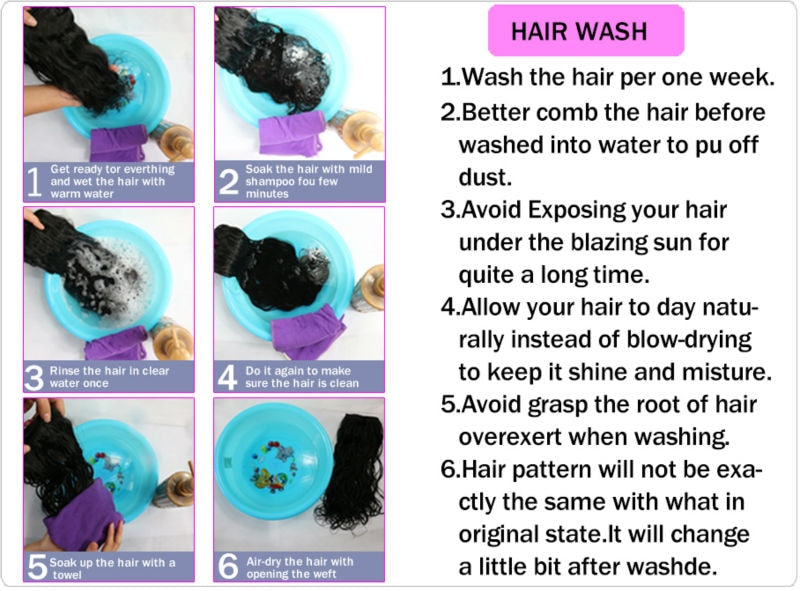 1 Get ready tor everthing and wet the hair with warm water

2 Soak the hair with mild shampoo fou few minutes

3 Rinse the hair in clear water once

4 Do it again to make sure the hair is clean

5 Soak up the hair with a towel

6 Air-dry the hair with opening the weft

HAIR WASH

1.Wash the hair per one week.

2.Better comb the hair before washed into water to pu off dust.

3.Avoid Exposing your hair under the blazing sun for quite a long time.

4.Allow your hair to day naturally instead of blow-drying to keep it shine and misture.

5.Avoid grasp the root of hair overexert when washing.

6.Hair pattern will not be exactly the same with what in original state.It will change a little bit after washde.